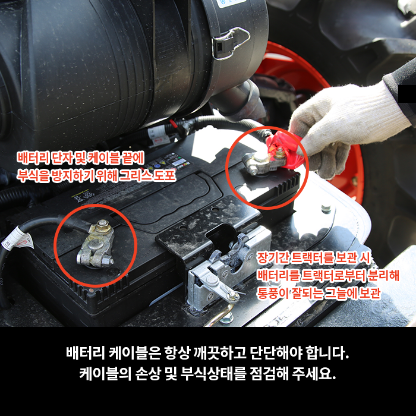 배터리 단자 및 케이블 끝에
부식을 방지하기 위해 그리스 도포

장기간 트랙터를 보관 시
배터리를 트랙터로부터 분리해
통풍이 잘되는 그늘에 보관

배터리 케이블은 항상 깨끗하고 단단해야 합니다.
케이블의 손상 및 부식상태를 점검해 주세요.