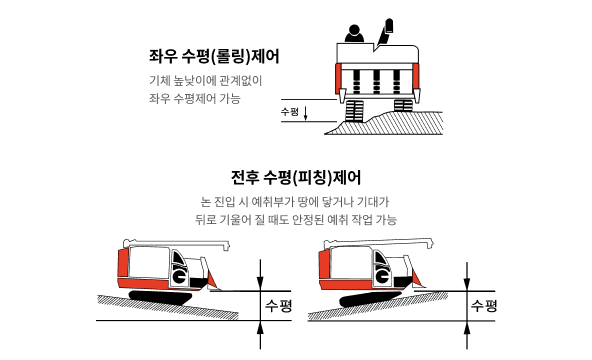 좌우 수평(롤링)제어

기체 높낮이에 관계없이
좌우 수평제어 가능

수평

전후 수평(피칭)제어

논 진입 시 예취부가 땅에 닿거나 기대가
뒤로 기울어 질 때도 안정된 예취 작업 가능

수평

수평